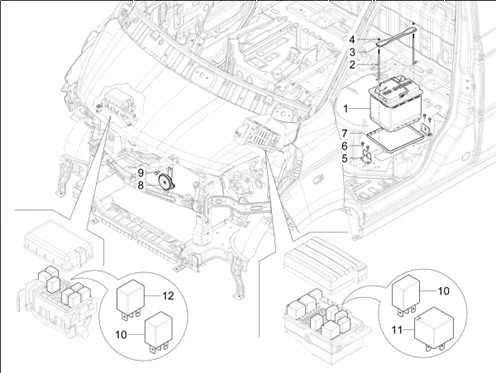 4
3
2
1
7
6
5
9
8
12
10
10
11