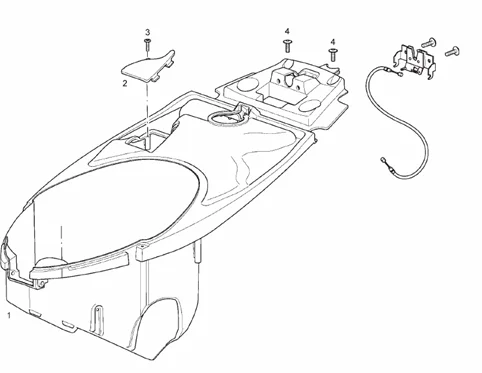 3
4
4
2
1