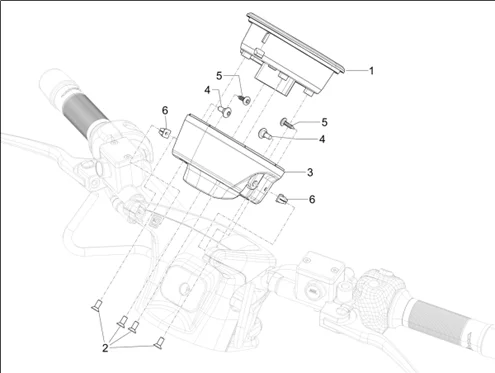 1
5
4
6
5
4
3
6
2