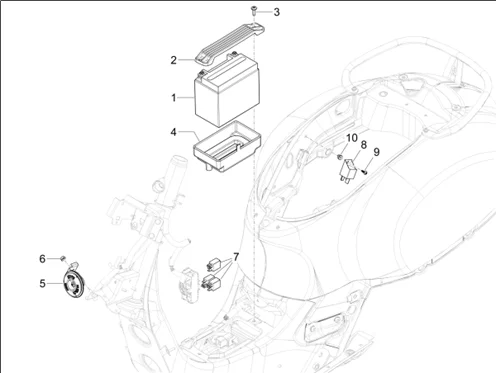 3
2
1
4
10
8
9
6
5
7