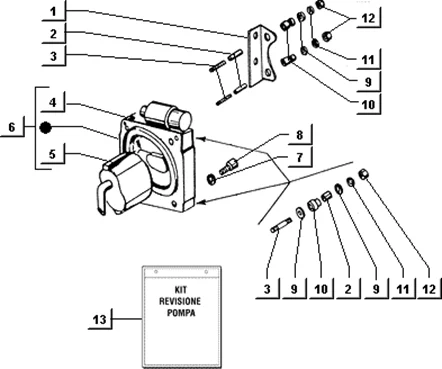 1
2
3
12
11
9
10
4
6
5
8
7
3
9
10
2
9
11
12
KIT
REVISIONE
POMPA
13