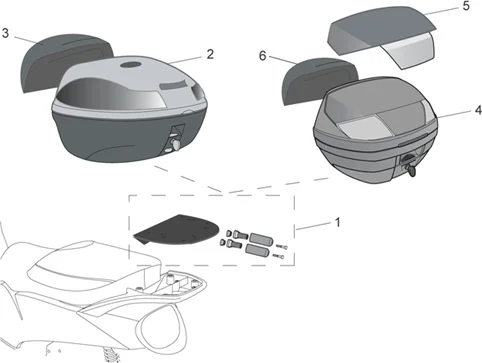 3
2
5
6
4
1