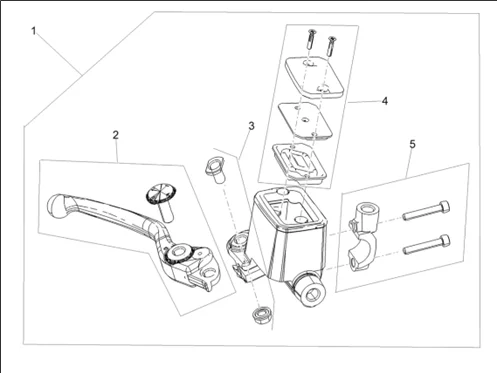 1
2
3
4
5