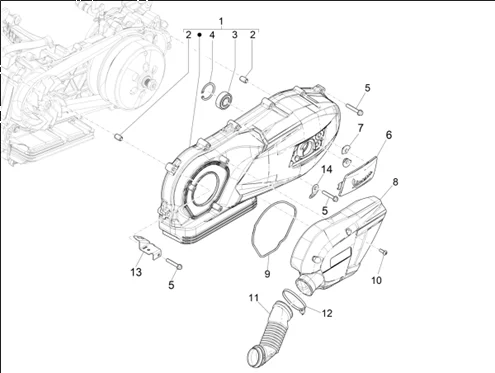 1
2
4
3
2
5
7
6
14
8
5
13
5
9
10
11
12