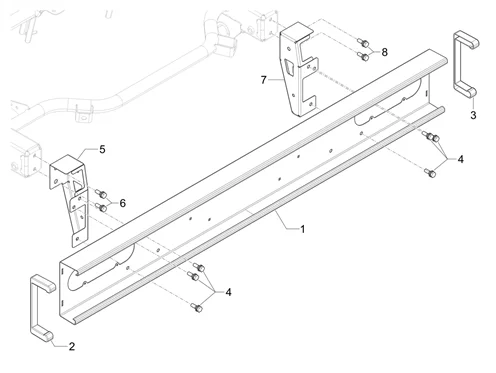 8
7
3
5
4
6
1
4
2