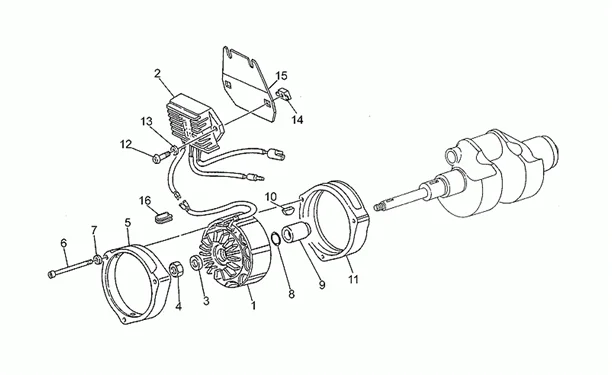 2
15
14
13
12
16
10
7
5
6
4
3
1
8
9
11