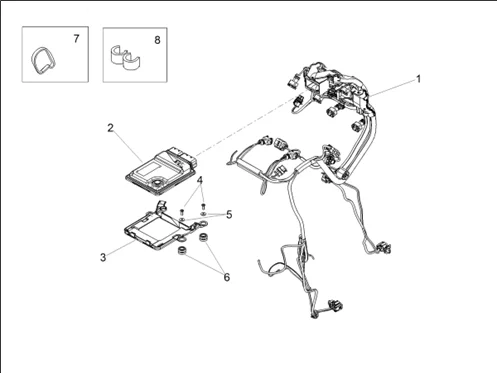 7
8
1
2
4
5
3
6