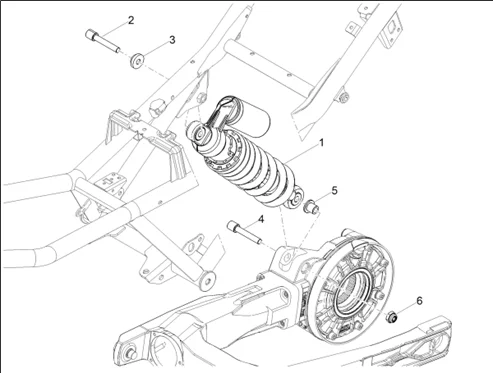 2
3
1
5
4
6