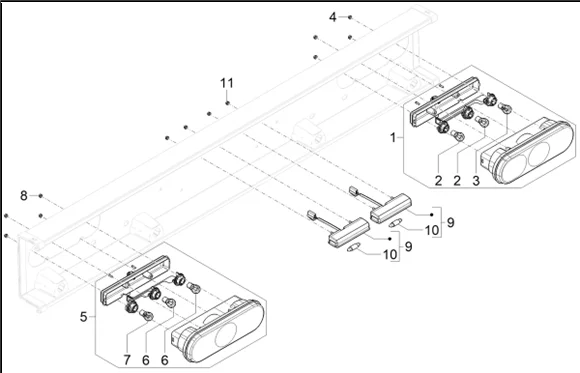 4
11
1
2
2
3
8
9
10
9
10
5
7
6
6