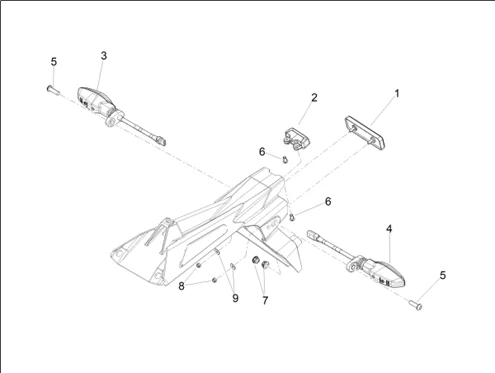 5
3
2
1
6
6
4
5
8
9
7