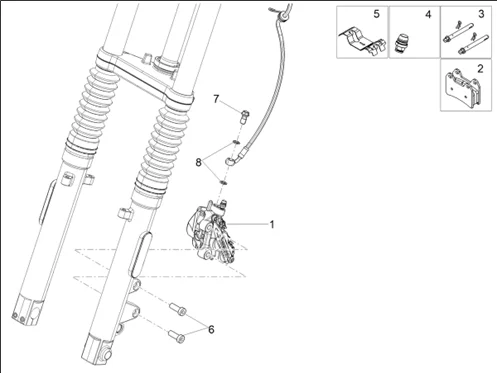 5
4
3
2
7
8
1
6