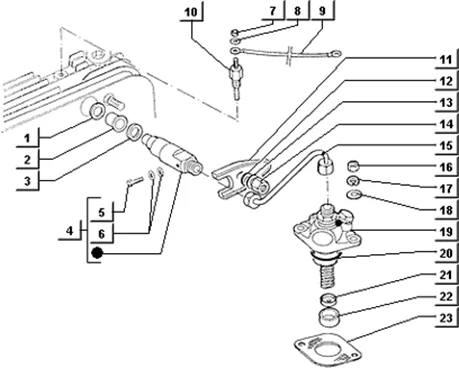 10
7
8
9
11
12
13
14
15
16
17
18
19
20
21
22
23
1
2
3
4
5
6