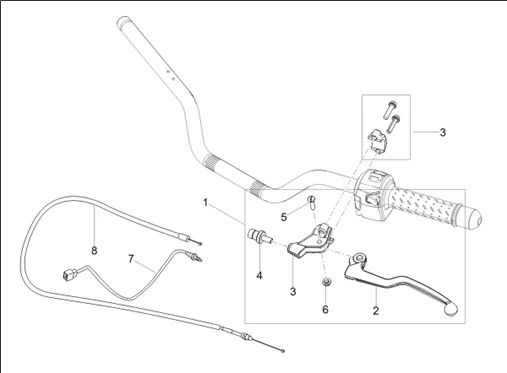 3
1
5
8
7
4
3
6
2