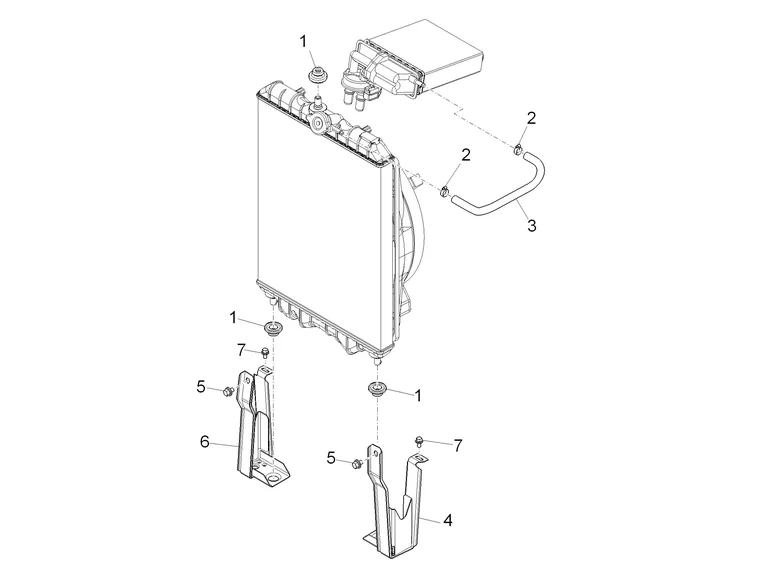 1
2
2
3
1
7
5
1
6
7
5
4