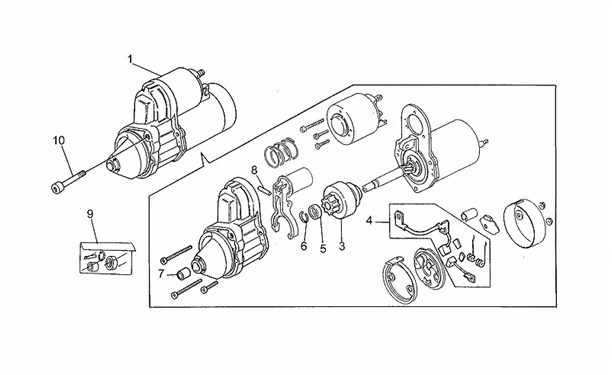 1
10
9
8
7
6
5
3
4