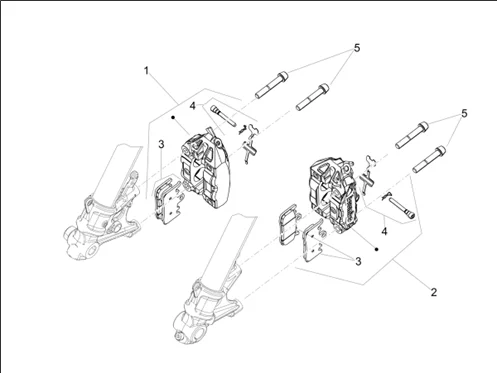 5
1
4
5
3
4
3
2