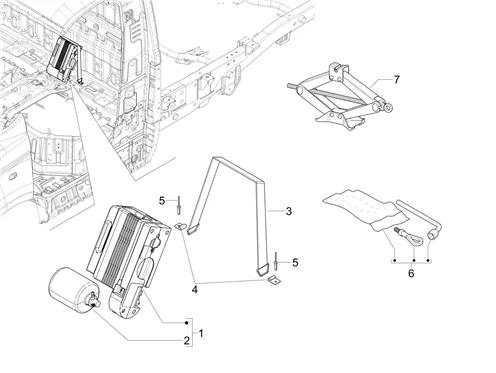 7
5
3
5
4
6
1
2