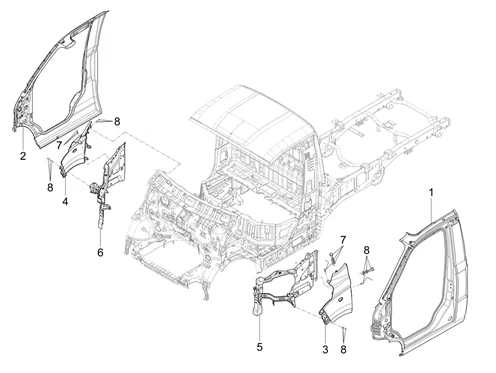 8
7
2
8
4
6
1
7
8
5
3
8