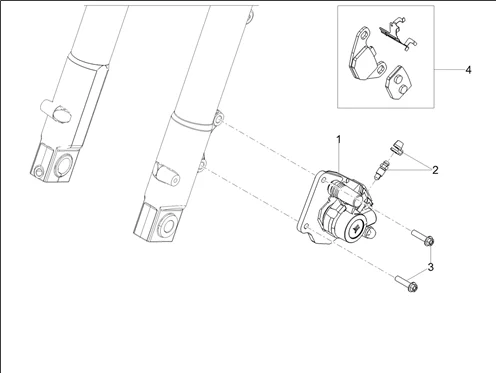 4
1
2
3