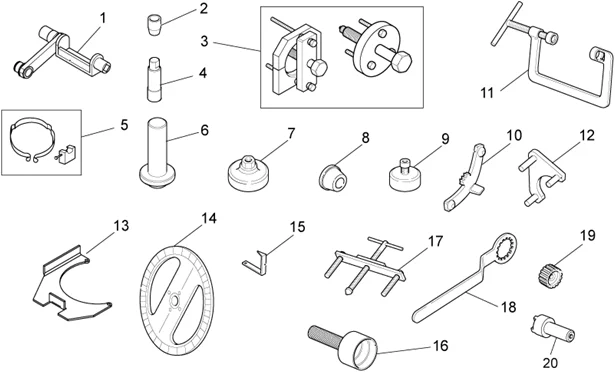 1
2
3
4
11
5
6
7
8
9
10
12
13
14
15
17
19
18
16
20