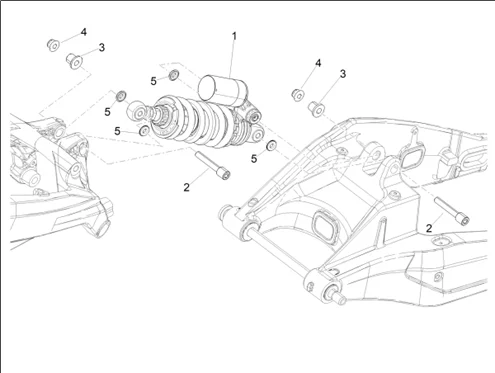 4
3
1
5
4
3
5
5
5
2
2