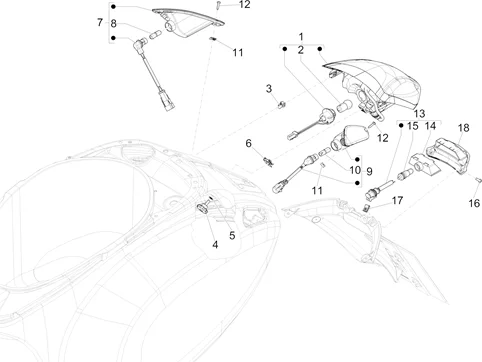 12
7
8
11
1
2
3
13
15
14
18
12
6
10
9
11
17
16
5
4