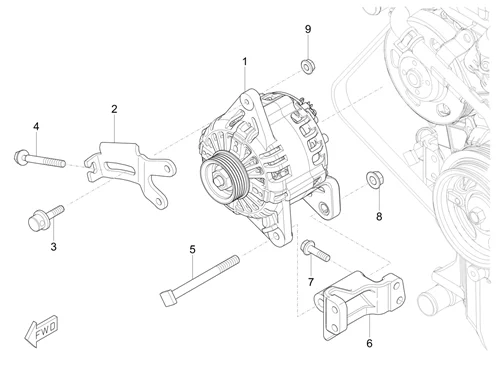 9
1
2
4
8
3
5
7
FWD
6