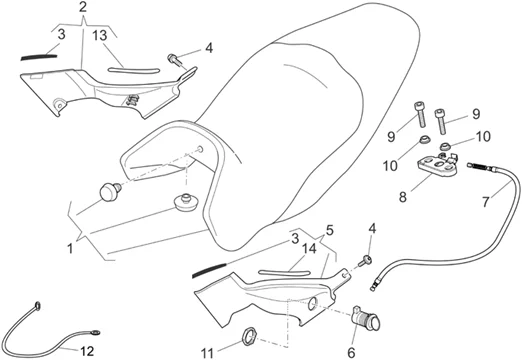 2
3
13
4
9
9
10
10
8
7
1
3
5
14
4
12
11
6