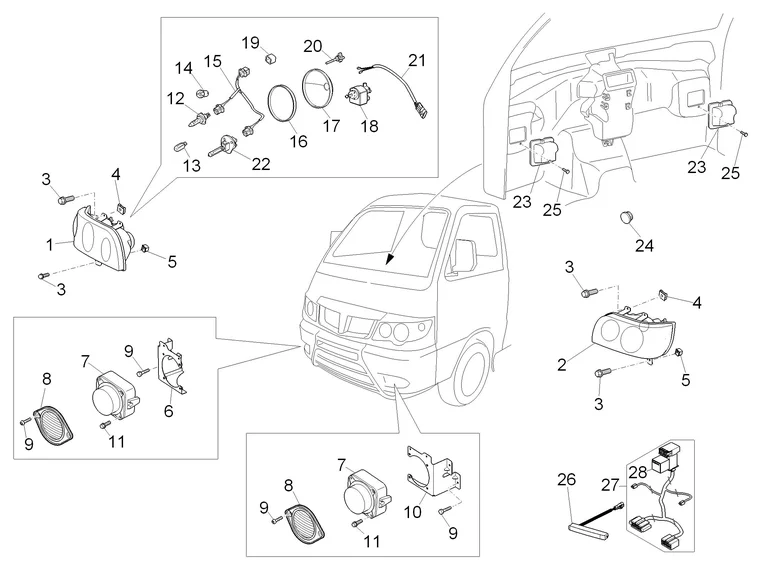 19
20
21
14
15
12
16
17
18
13
22
3
4
1
5
3
23
25
23
25
24
3
4
2
5
3
7
9
8
6
9
11
7
8
9
10
11
9
26
27
28