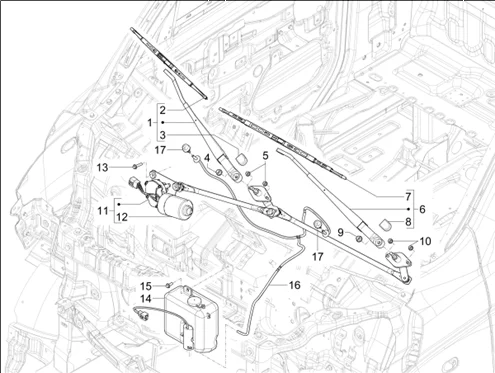 2
1
3
17
4
5
13
11
12
7
6
8
9
10
17
15
14
16