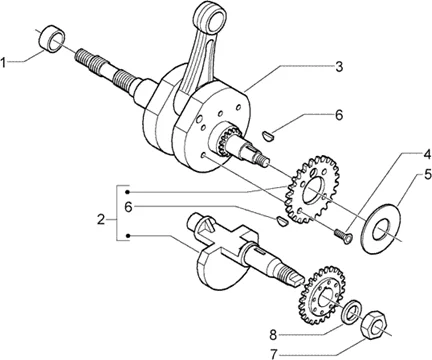 1
3
6
4
5
2
6
8
7