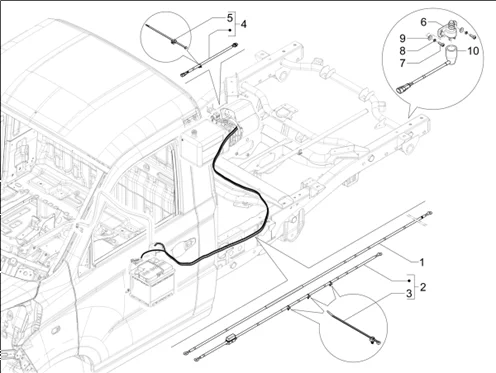 5
4
6
9
8
7
10
1
2
3