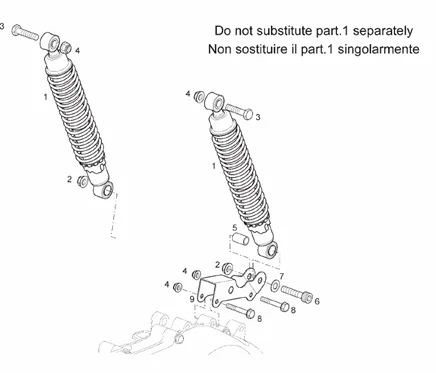 Do not substitute part.1 separately
Non sostituire il part.1 singolarmente

3
4
1
2
4
3
1
5
4
2
7
4
6
9
8
8