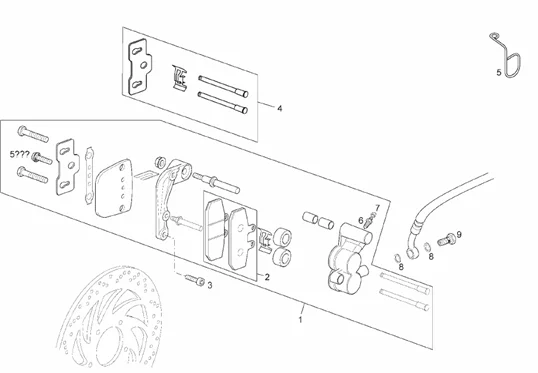 5
4
5???
7
6
9
8
8
2
3
1