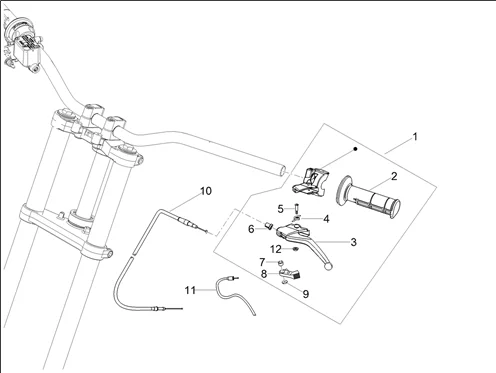 1
2
10
5
4
6
3
12
7
8
9
11