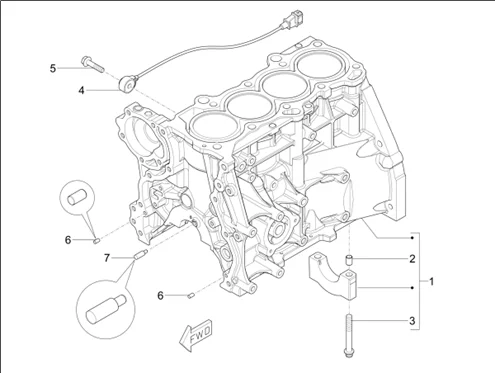 5
4
6
7
6
FWD
2
1
3