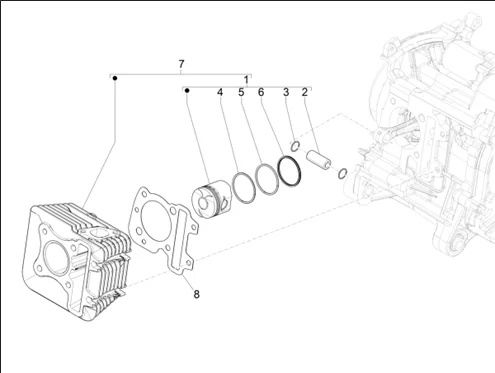 7
1
4
5
6
3
2
8