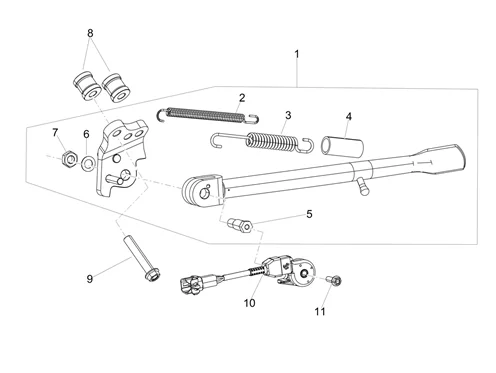 8
1
2
3
4
7
6
5
9
10
11