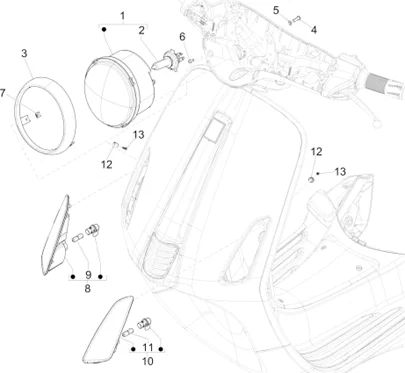 1
2
5
4
6
3
7
13
12
12
13
9
8
11
10