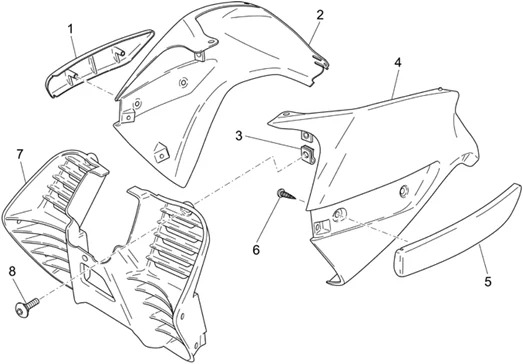 1
2
4
3
7
6
5
8