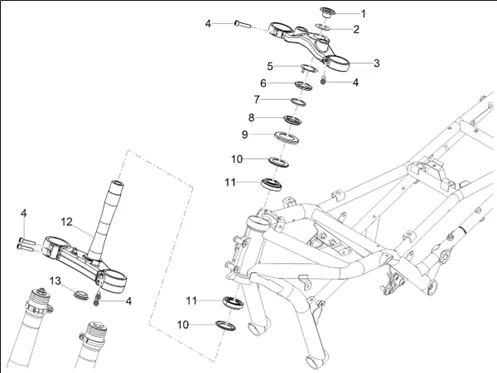 1
4
2
3
5
6
4
7
8
9
10
11
4
12
13
4
11
10