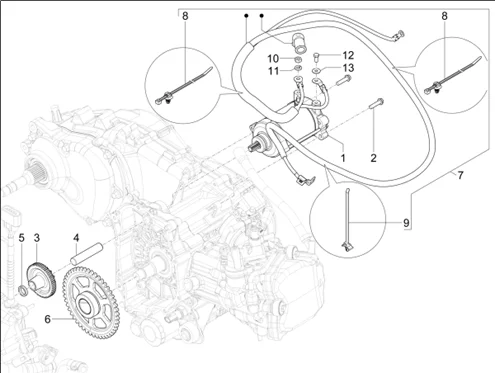 8
8
10
12
11
13
1
2
7
9
5
3
4
6