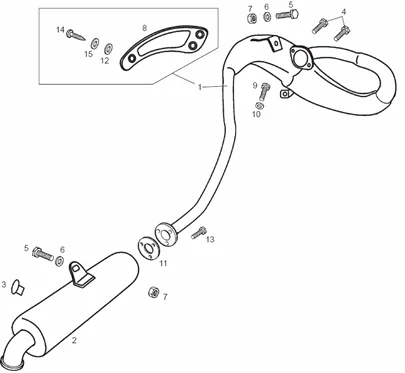 7 6 5 4
14 8
15 12
1
9
10
13
5 6
11
3
7
2