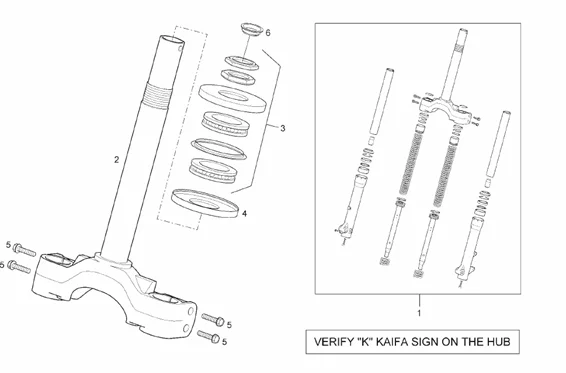 6
3
2
4
5
5
5
5
1
VERIFY "K" KAIFA SIGN ON THE HUB