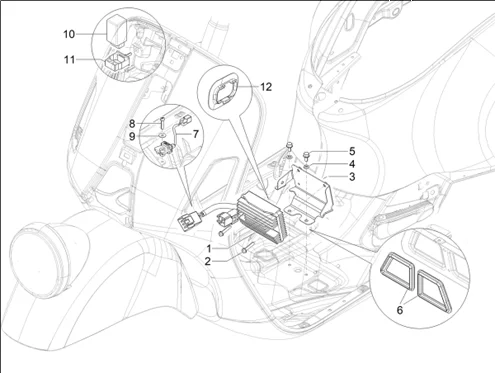 10
11
12
8
9
7
5
4
3
1
2
6