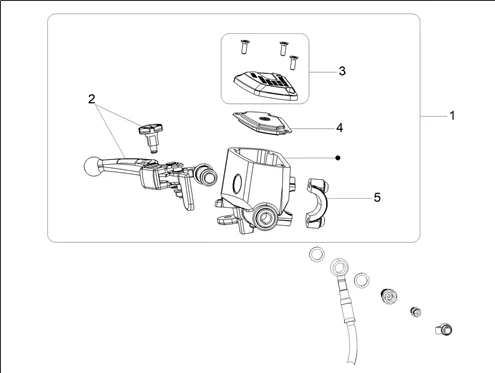 3
2
1
4
5