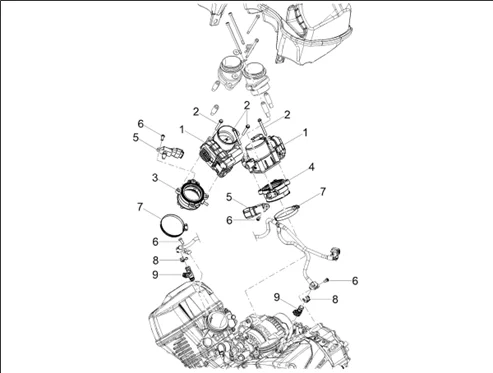 2
2
2
6
1
1
5
4
3
5
7
7
6
6
8
9
6
9
8