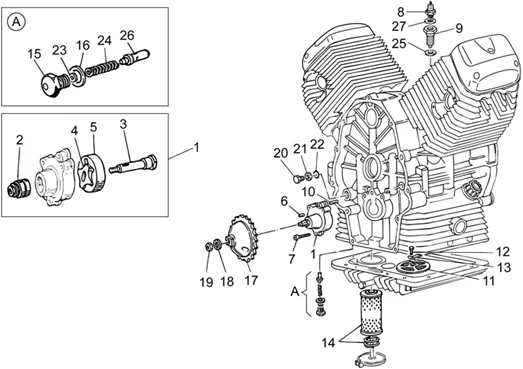 A
15 23 16 24 26

2 4 5 3 1

8
27
9
25

20 21 22
10
6
7
1
19 18 17
12
13
11
A
14