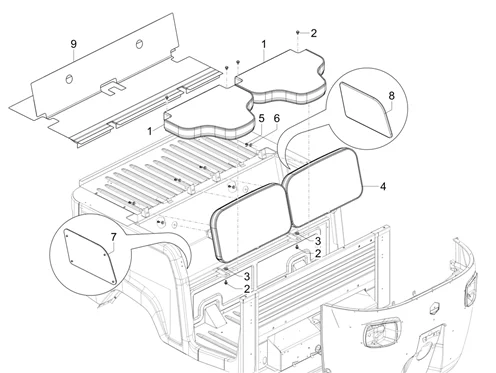 9
2
1
8
1
5
6
4
7
3
2
3
2