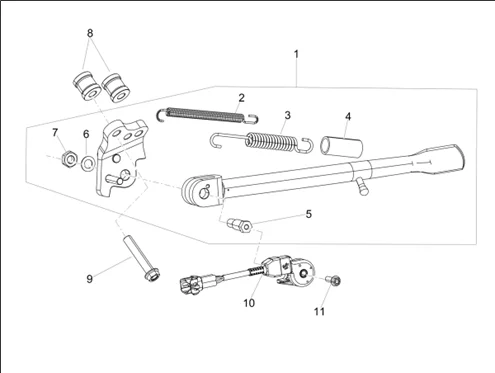 8
1
2
3
4
7
6
5
9
10
11